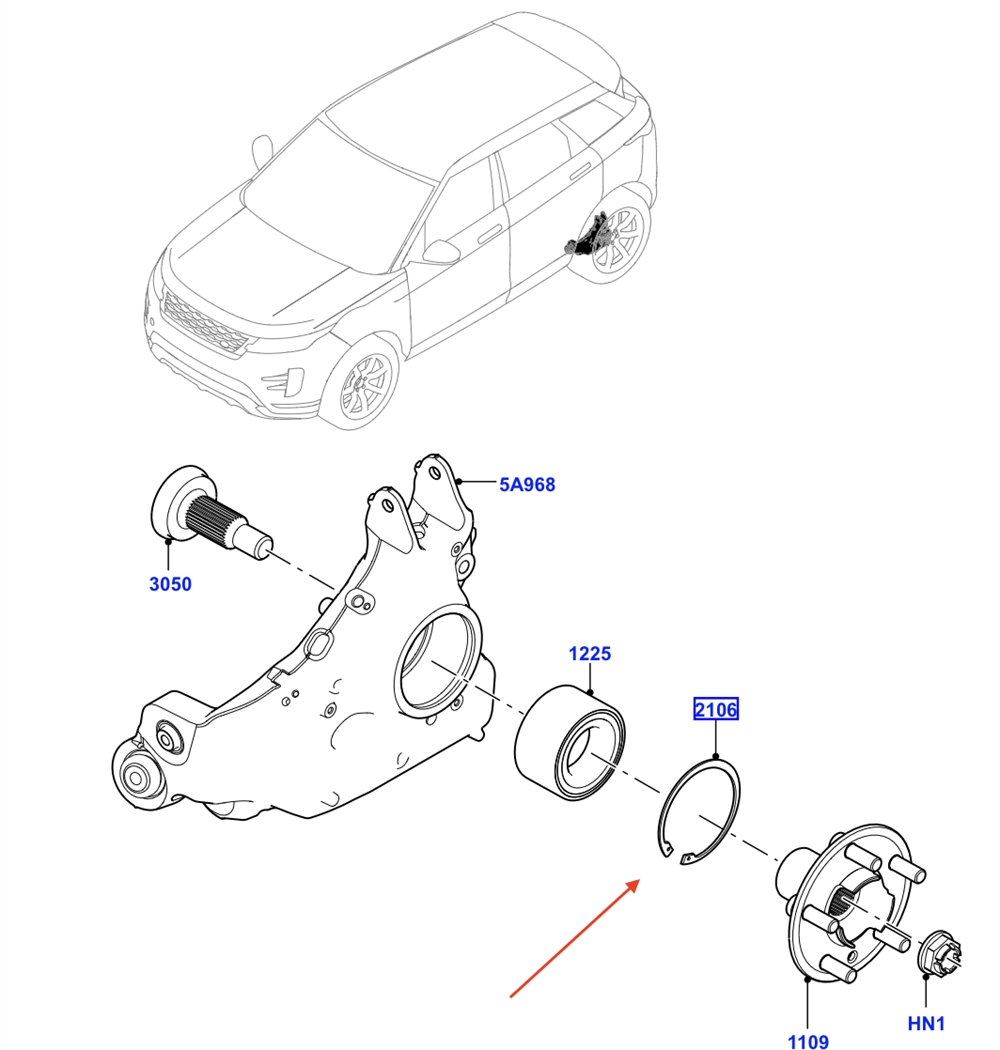 5A968

3050

1225

2106

1109

HN1